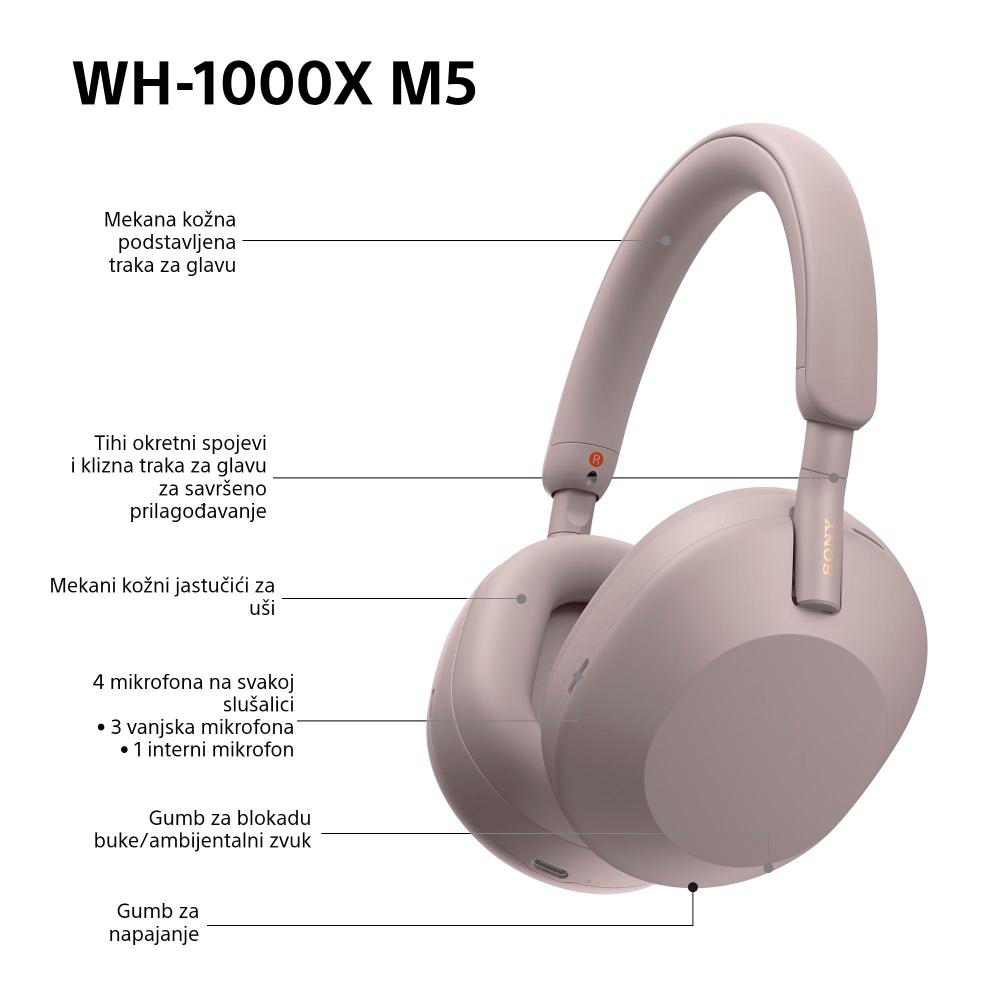 WH-1000X M5

Mekana kožna podstavljena traka za glavu

Tihi okretni spojevi i klizna traka za glavu za savršeno prilagođavanje

R

SONY

Mekani kožni jastučići za uši

4 mikrofona na svakoj slušalici
• 3 vanjska mikrofona
• 1 interni mikrofon

Gumb za blokadu buke/ambijentalni zvuk

Gumb za napajanje